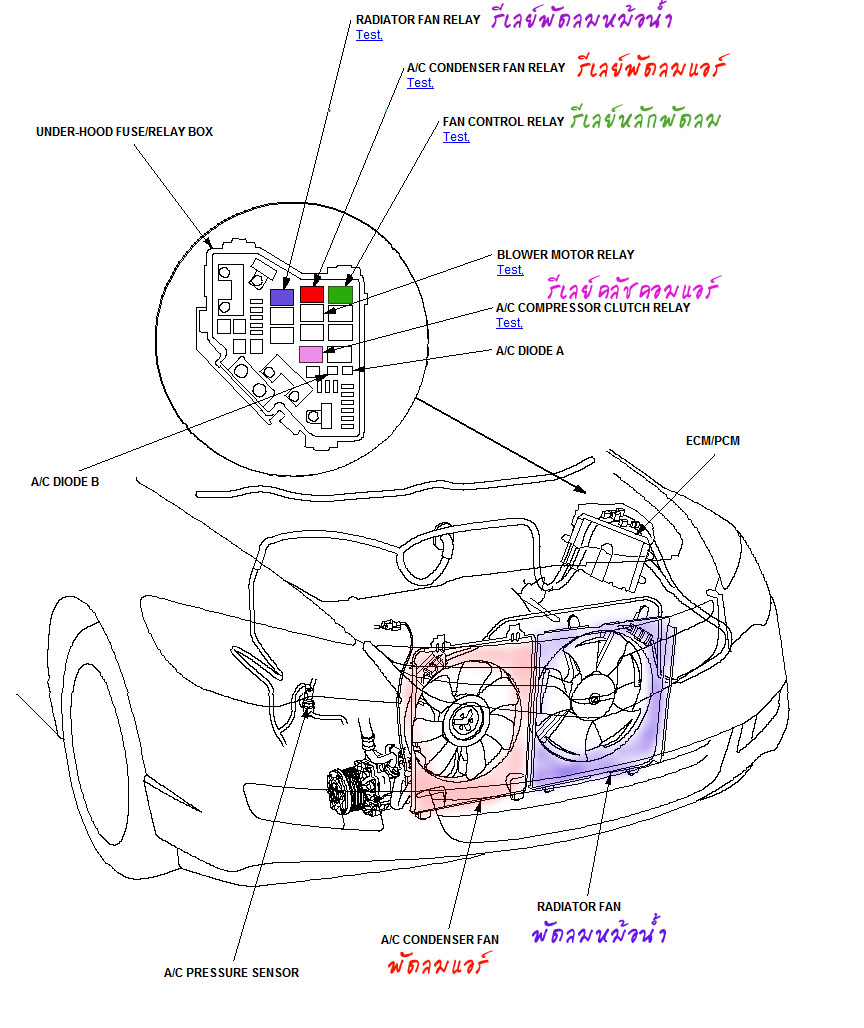 RADIATOR FAN RELAY รีเลย์พัดลมหม้อน้ำ
Test.

A/C CONDENSER FAN RELAY รีเลย์พัดลมแอร์
Test.

FAN CONTROL RELAY รีเลย์หลักพัดลม
Test.

UNDER-HOOD FUSE/RELAY BOX

BLOWER MOTOR RELAY
Test.

รีเลย์คลัชคอมแอร์

A/C COMPRESSOR CLUTCH RELAY
Test.

A/C DIODE A

A/C DIODE B

ECM/PCM

RADIATOR FAN
พัดลมหม้อน้ำ

A/C CONDENSER FAN
พัดลมแอร์

A/C PRESSURE SENSOR